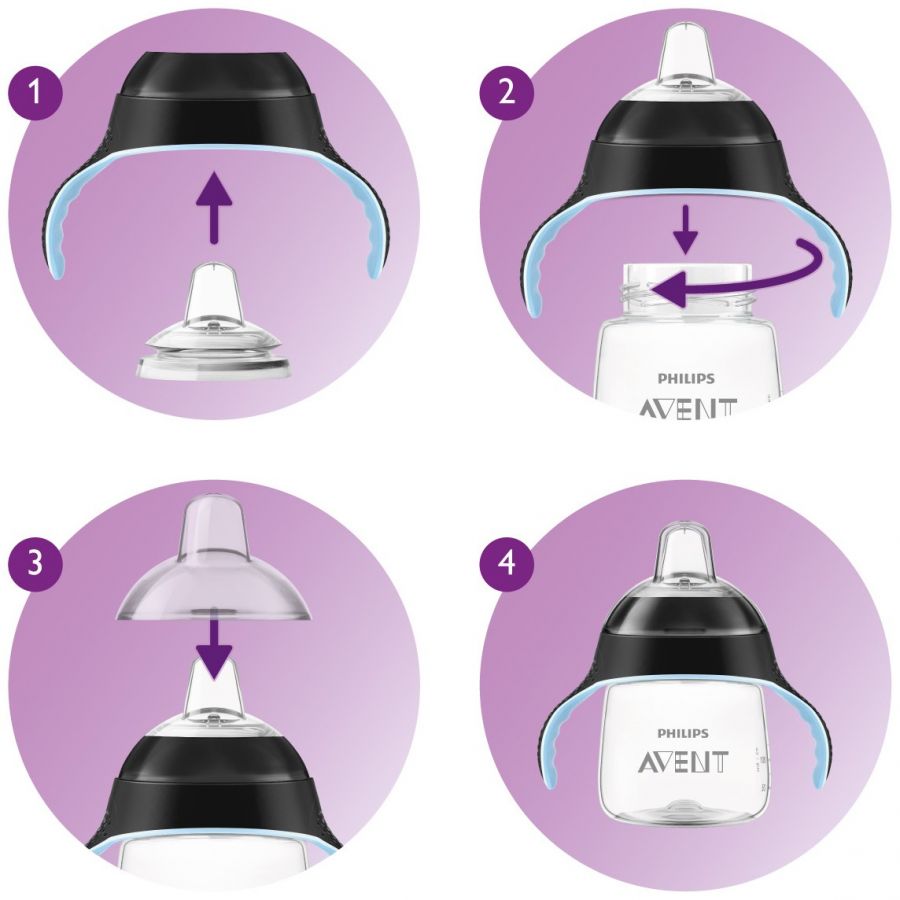 1

2

PHILIPS
AVENT

3

4

PHILIPS
AVENT